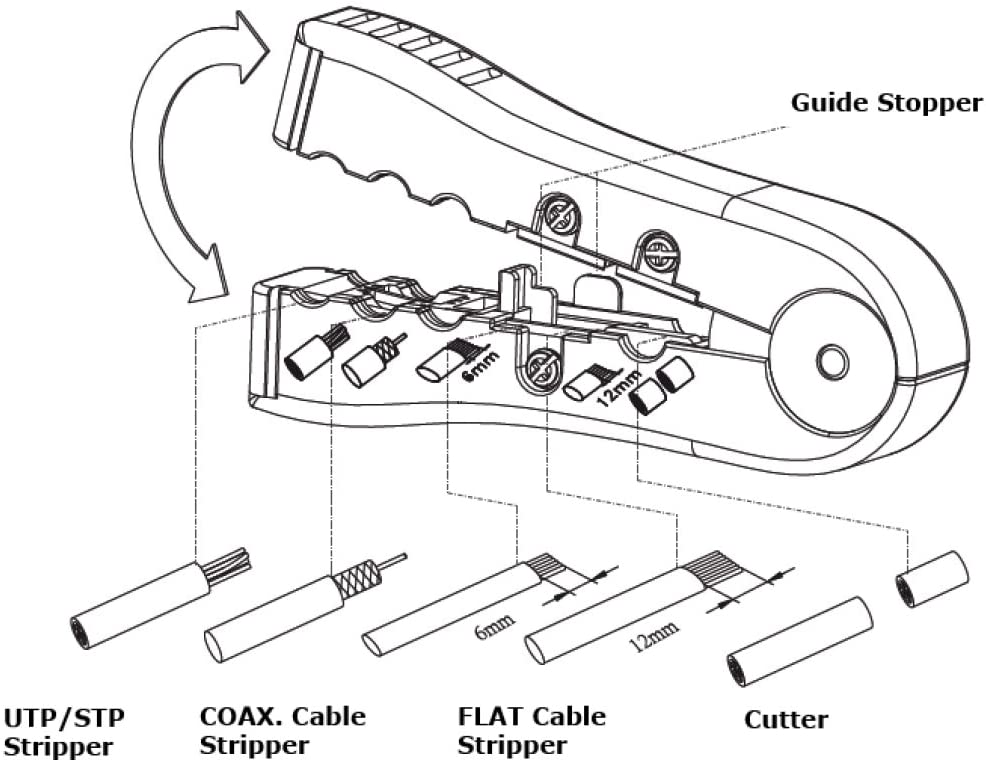 Guide Stopper

6mm

12mm

6mm

12mm

UTP/STP Stripper

COAX. Cable Stripper

FLAT Cable Stripper

Cutter