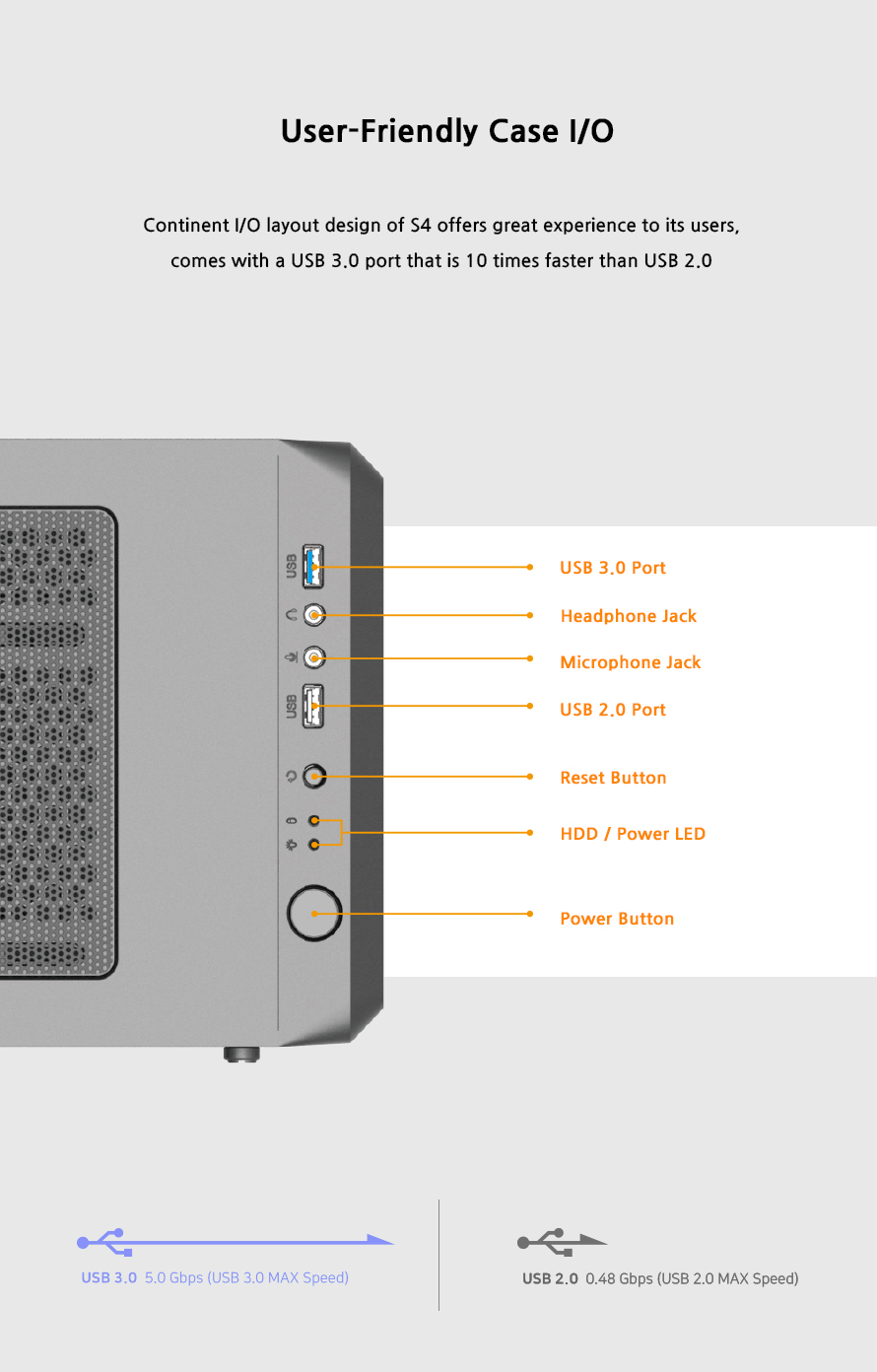 User-Friendly Case I/O

Continent I/O layout design of S4 offers great experience to its users, comes with a USB 3.0 port that is 10 times faster than USB 2.0

USB
USB

USB 3.0 Port
Headphone Jack
Microphone Jack
USB 2.0 Port
Reset Button
HDD / Power LED
Power Button

USB 3.0 5.0 Gbps (USB 3.0 MAX Speed)

USB 2.0 0.48 Gbps (USB 2.0 MAX Speed)